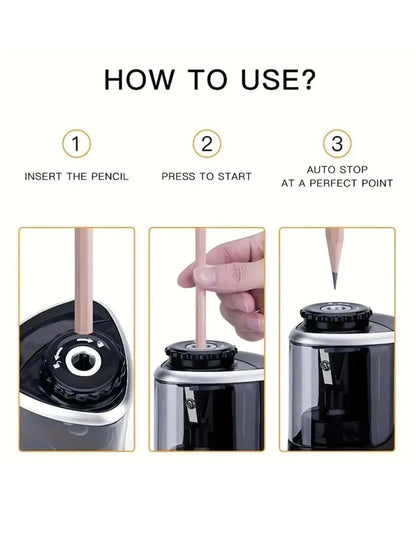 HOW TO USE?

1

INSERT THE PENCIL

2

PRESS TO START

3

AUTO STOP AT A PERFECT POINT