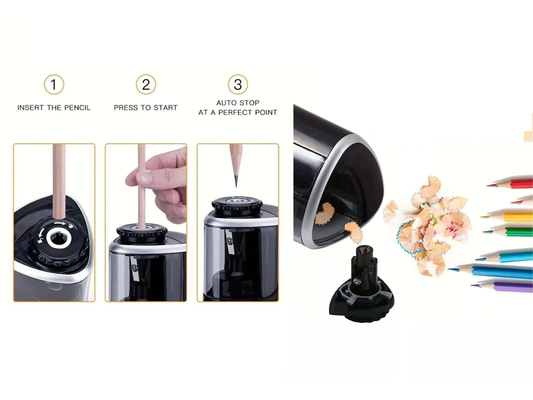 1
INSERT THE PENCIL

2
PRESS TO START

3
AUTO STOP
AT A PERFECT POINT