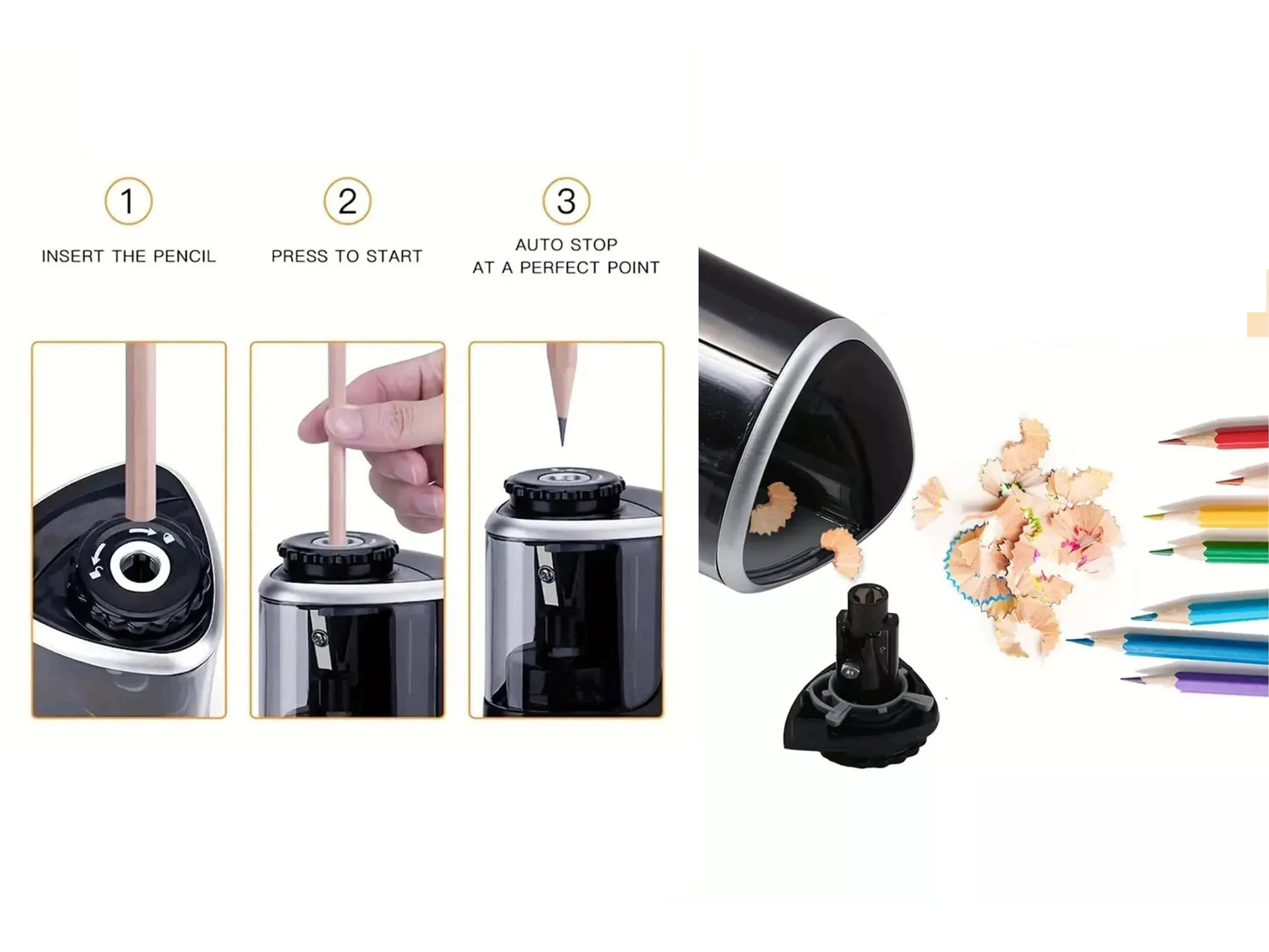 1
INSERT THE PENCIL

2
PRESS TO START

3
AUTO STOP
AT A PERFECT POINT