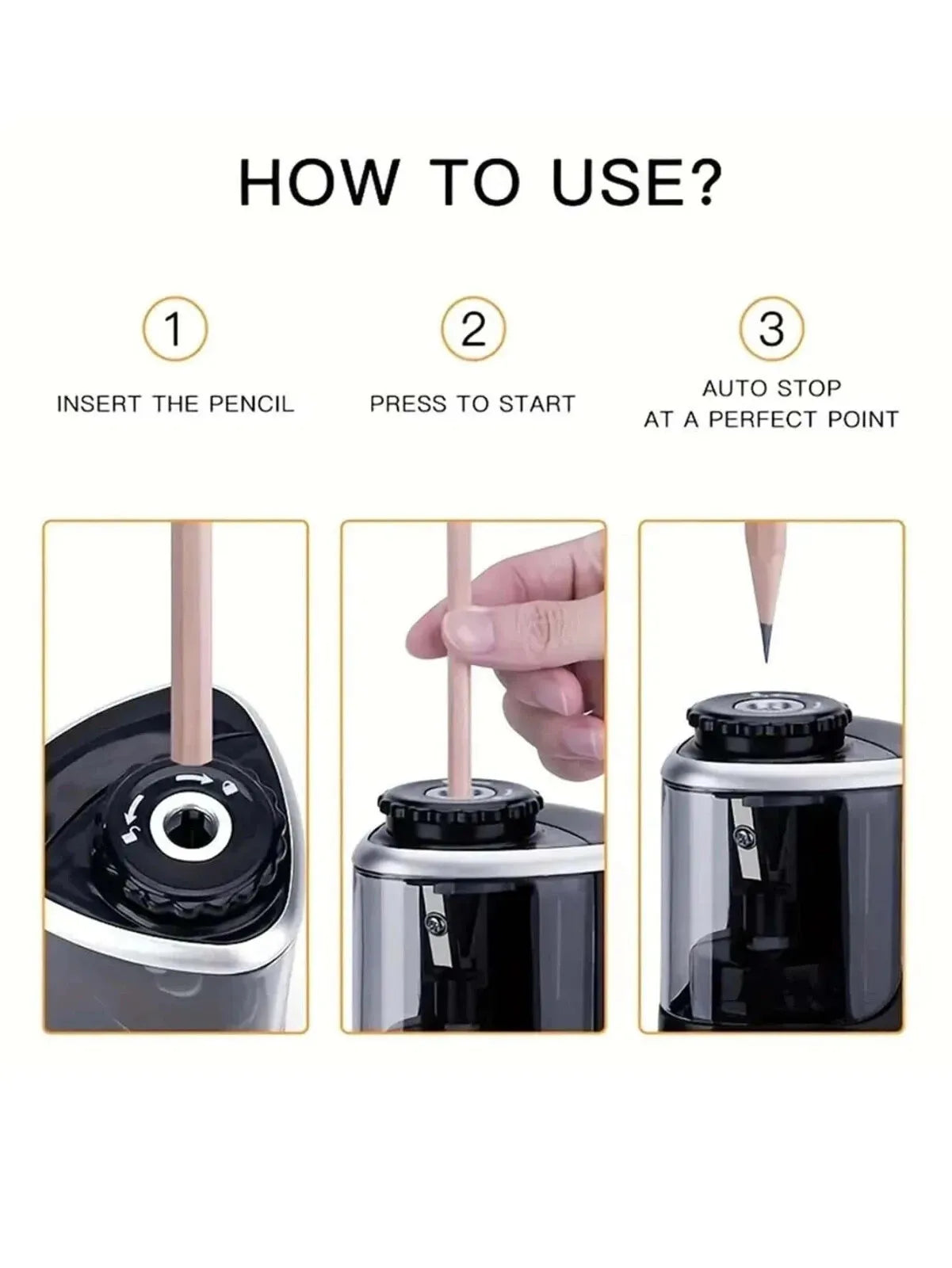 HOW TO USE?

1

INSERT THE PENCIL

2

PRESS TO START

3

AUTO STOP AT A PERFECT POINT